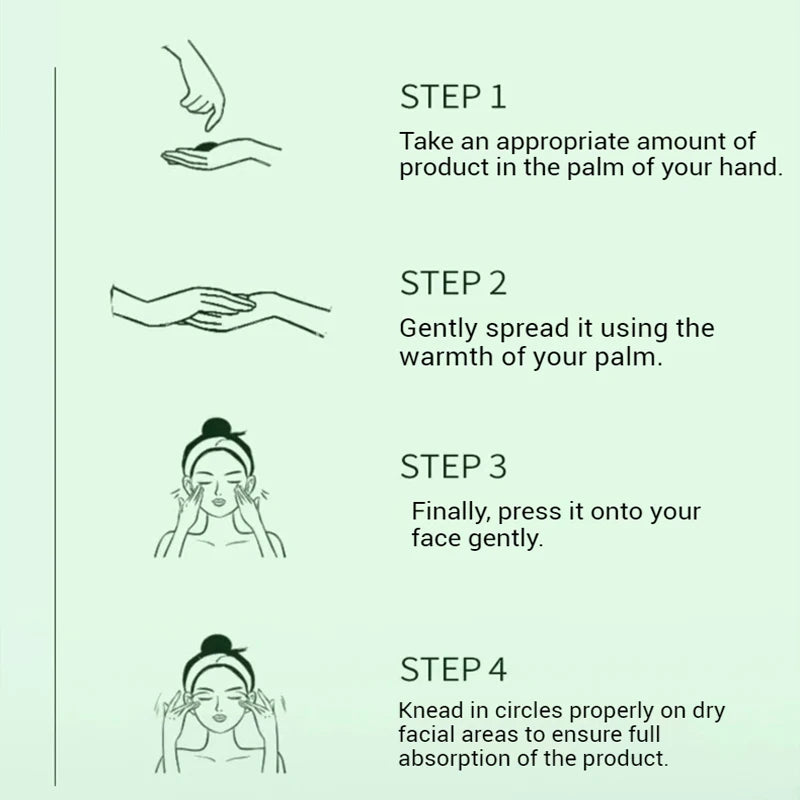 STEP 1
Take an appropriate amount of product in the palm of your hand.

STEP 2
Gently spread it using the warmth of your palm.

STEP 3
Finally, press it onto your face gently.

STEP 4
Knead in circles properly on dry facial areas to ensure full absorption of the product.